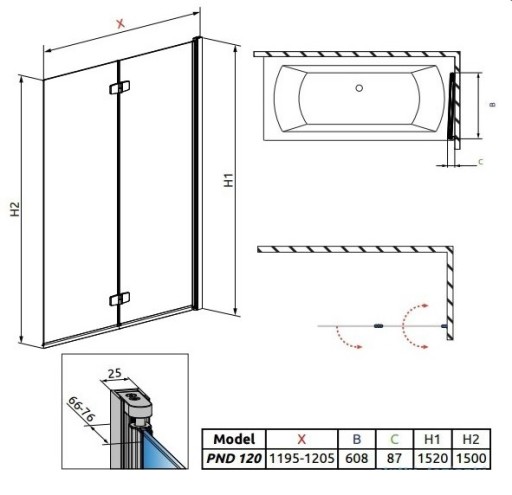 X

H2

H1

B

C

25

66-76

| Model | X | B | C | H1 | H2 |
|---|---|---|---|---|---|
| PND 120 | 1195-1205 | 608 | 87 | 1520 | 1500 |