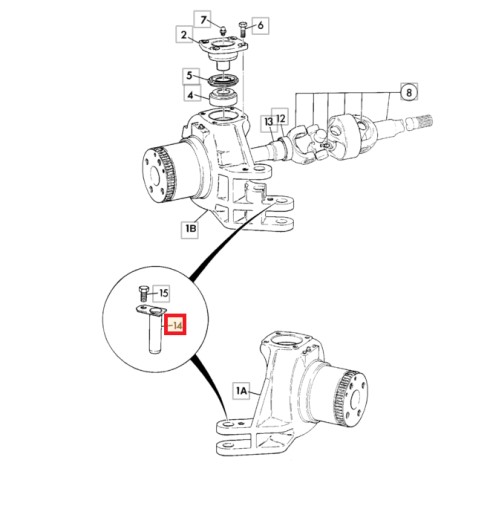 7
6
2
5
4
8
13
12
1B
15
14
1A