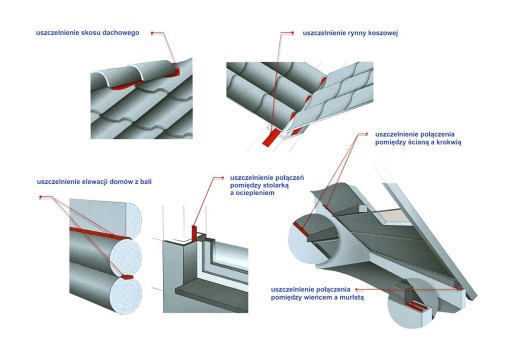 uszczelnienie skosu dachowego

uszczelnienie rynny koszowej

uszczelnienie połączenia pomiędzy ścianą a krokwią

uszczelnienie elewacji domów z bali

uszczelnienie połączeń pomiędzy stolarką a ociepleniem

uszczelnienie połączenia pomiędzy wieńcem a murłatą