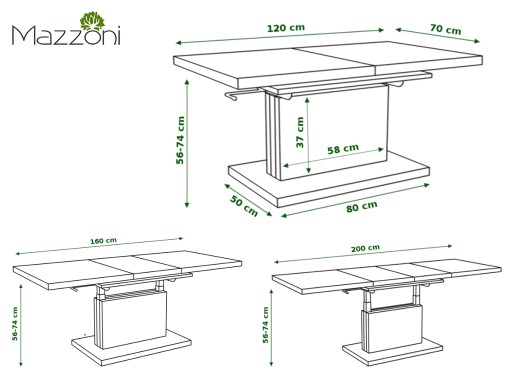 Mazzoni

120 cm

70 cm

56-74 cm

37 cm

58 cm

50 cm

80 cm

160 cm

56-74 cm

200 cm

56-74 cm