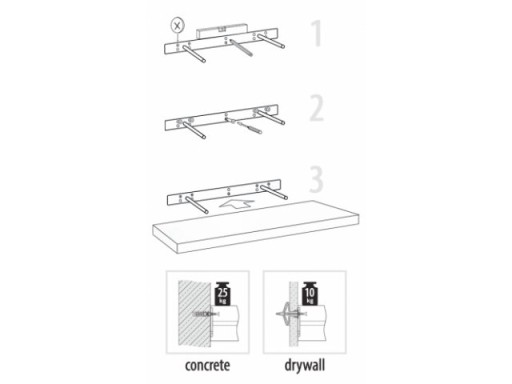 1

2

3

25
kg

10
kg

concrete

drywall