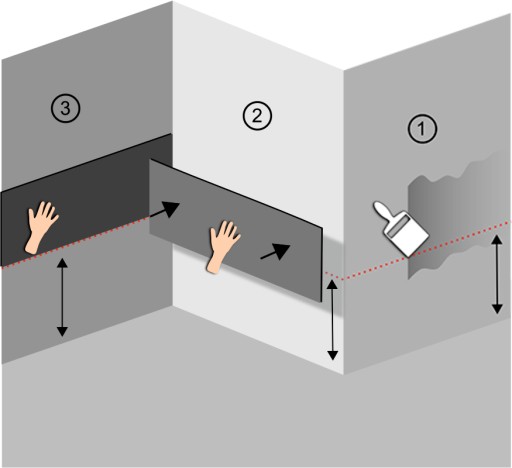 3

2

1