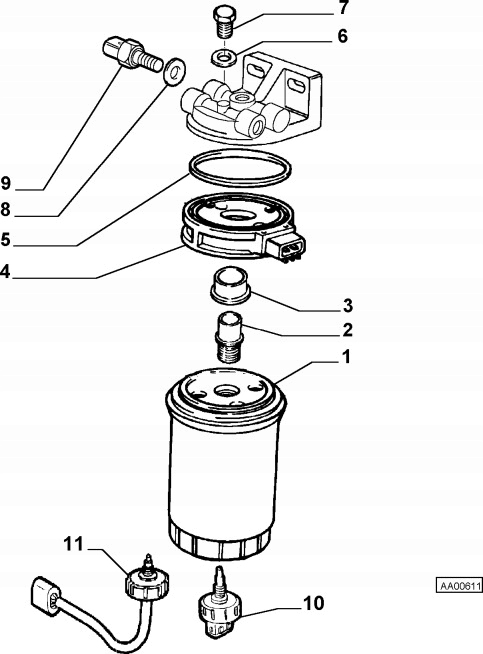 7
6
9
8
5
4
3
2
1
11
10
AA00611