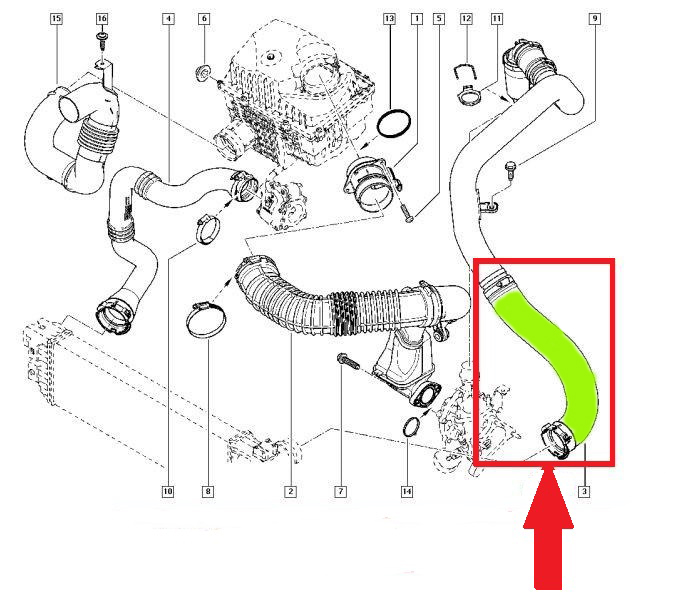 15
16
4
6
13
1
5
12
11
9
10
8
2
7
14
3