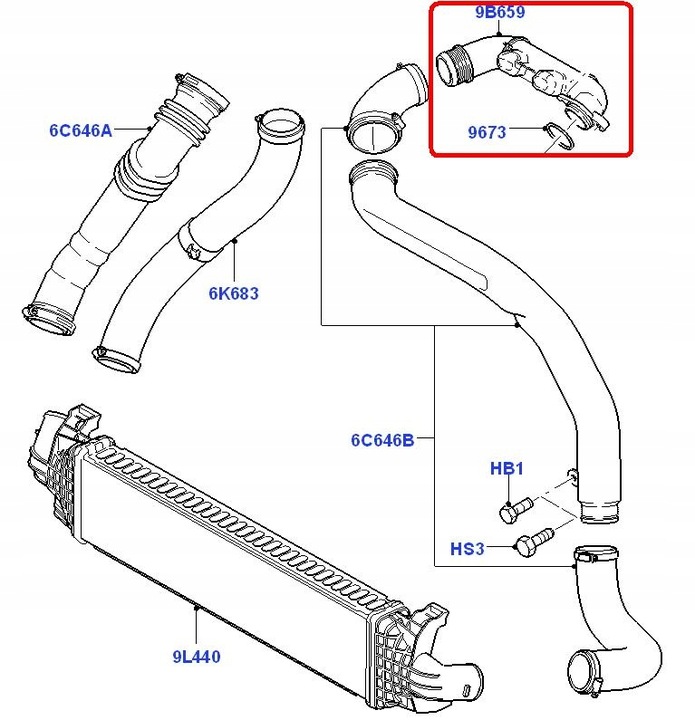 9B659

9673

6C646A

6K683

6C646B

HB1

HS3

9L440