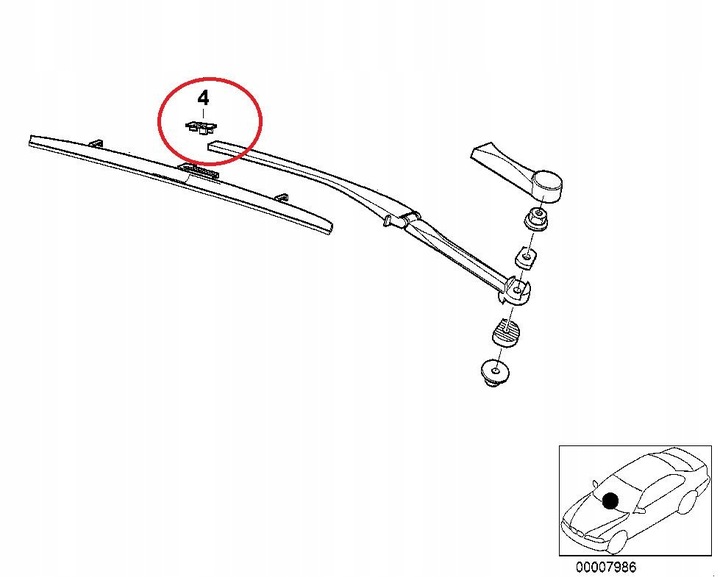 4

00007986