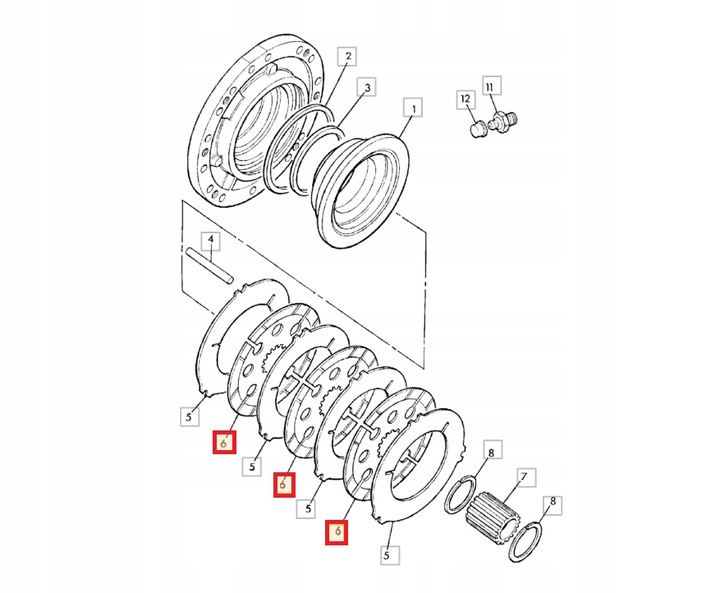 2
3
1
12
11
4
5
6
5
6
5
6
5
8
7
8