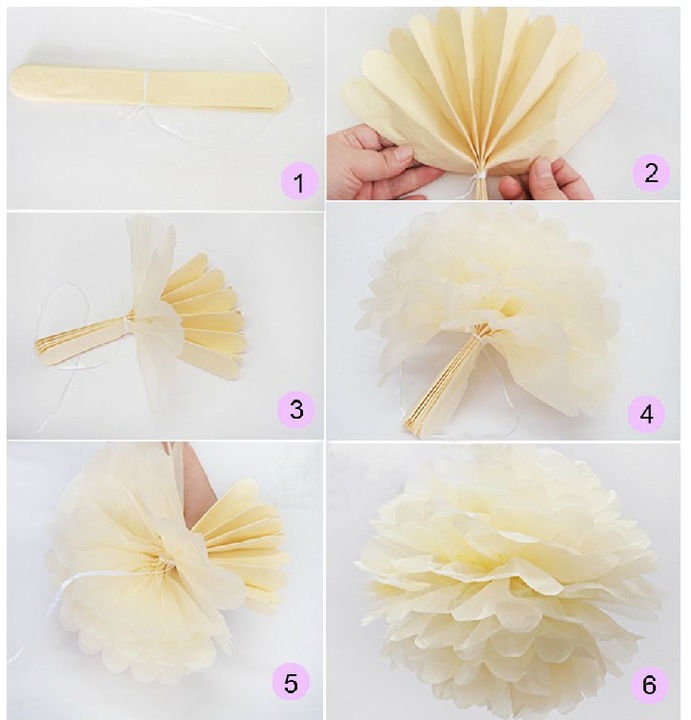 1

2

3

4

5

6