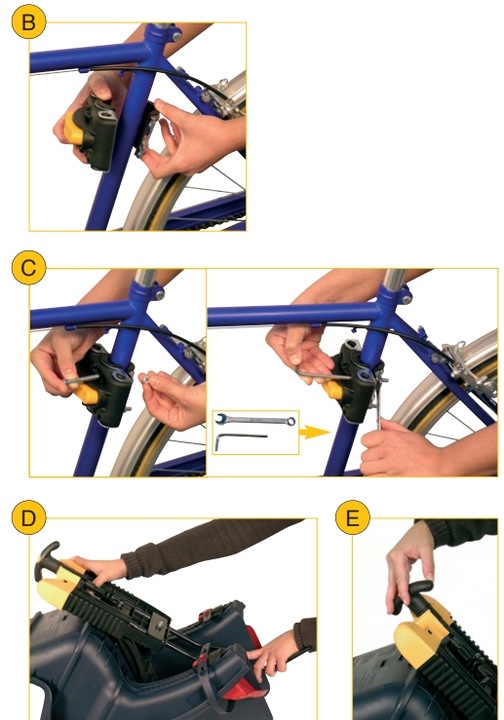 B

C

D

E