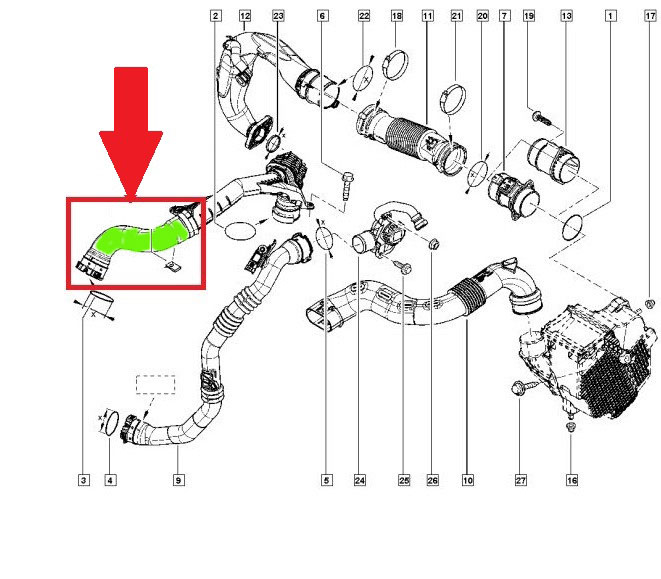 2
12
23
6
22
18
11
21
20
7
19
13
1
17
3
4
9
5
24
25
26
10
27
16